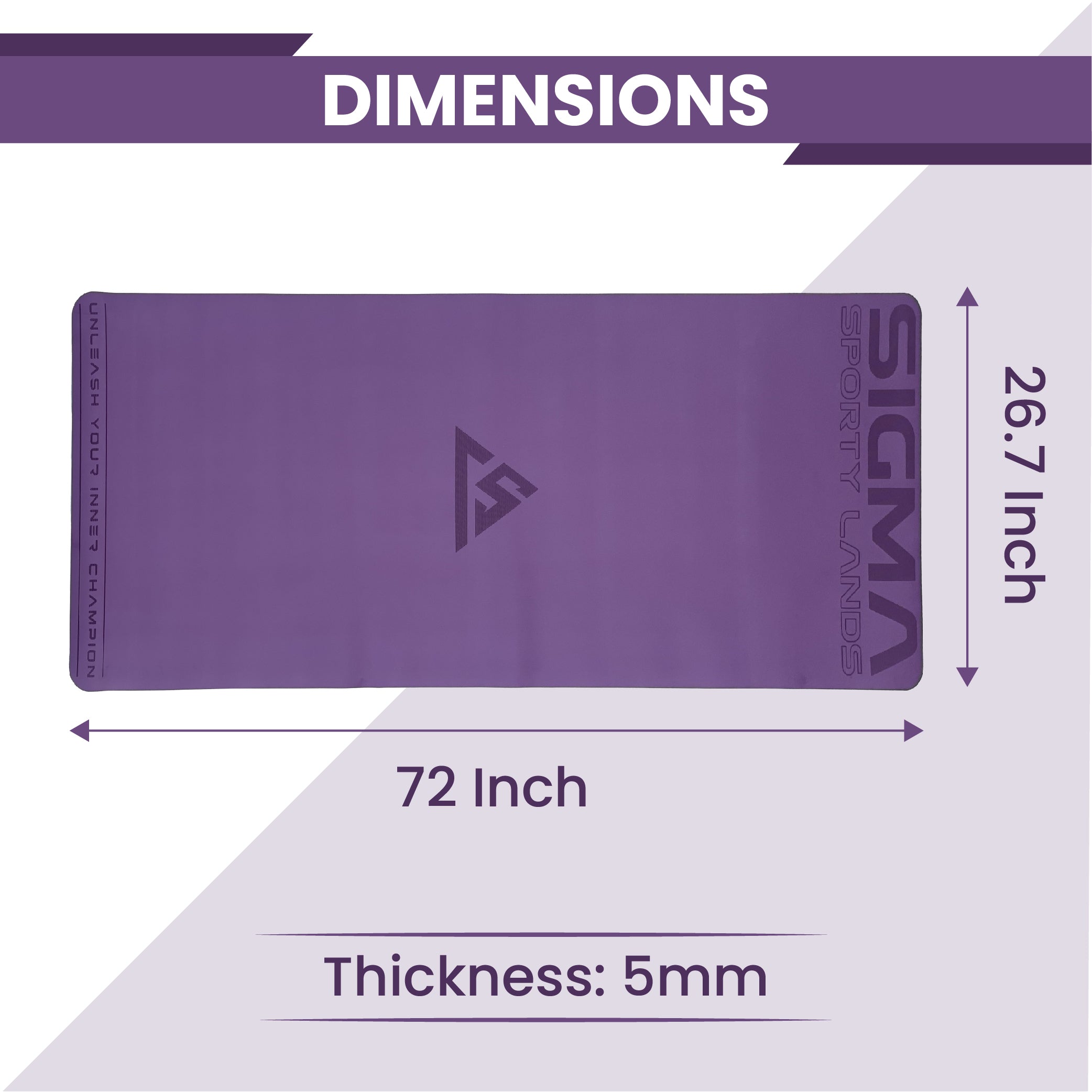 DIMENSIONS

UNLEASH YOUR INNER CHAMPION

SIGMA
SPORTY LANDS

26.7 Inch

72 Inch

Thickness: 5mm