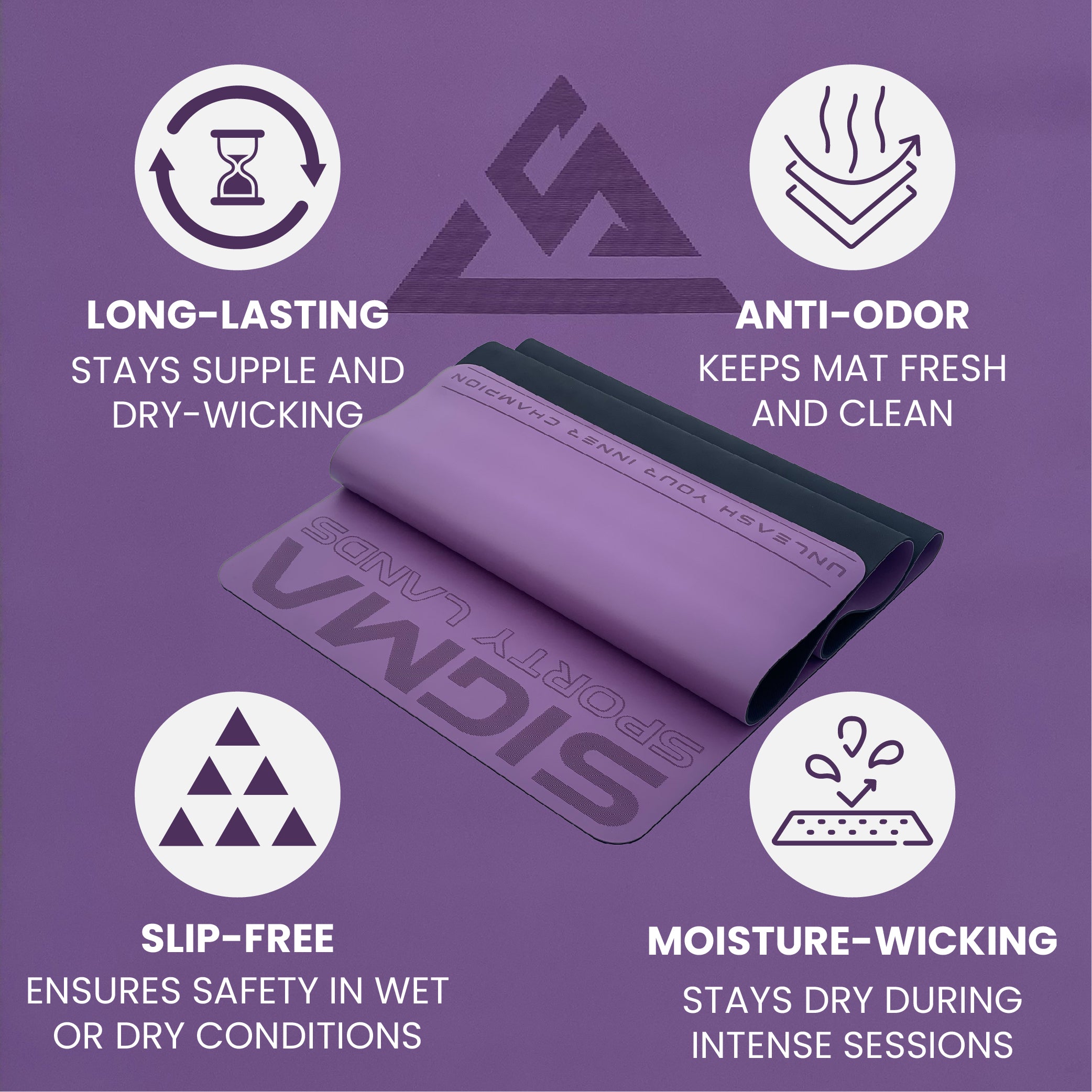 LONG-LASTING
STAYS SUPPLE AND DRY-WICKING

ANTI-ODOR
KEEPS MAT FRESH AND CLEAN

UNLEASH YOUR INNER CHAMPION

SIGMA
SPORTY LANDS

SLIP-FREE
ENSURES SAFETY IN WET OR DRY CONDITIONS

MOISTURE-WICKING
STAYS DRY DURING INTENSE SESSIONS